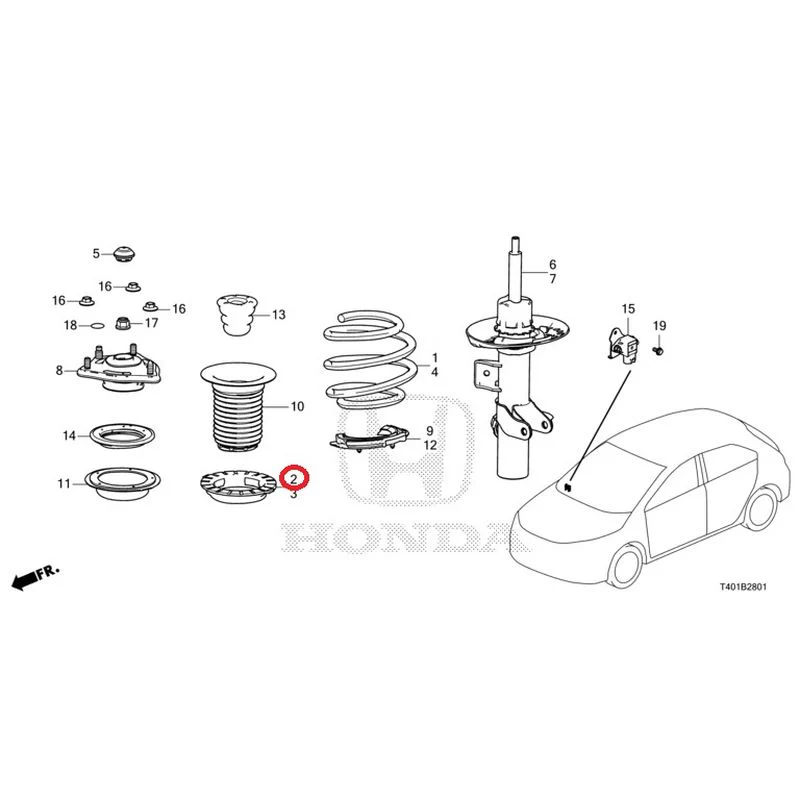 5
16
16
16
18
17
8
14
11
13
10
2
3
1
4
9
12
6
7
15
19
HONDA
FR.
T401B2801