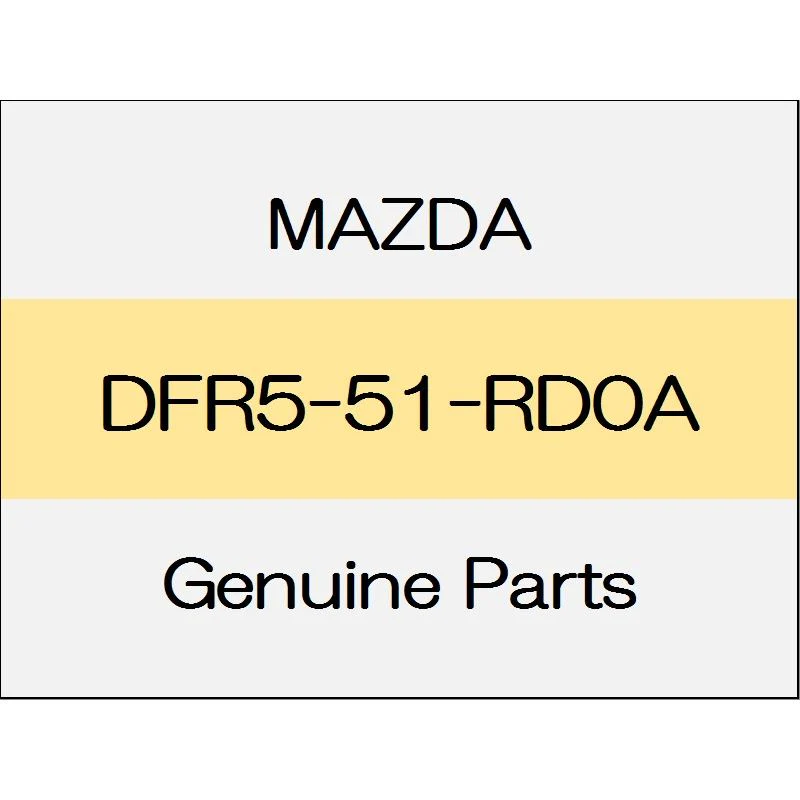 MAZDA

DFR5-51-RD0A

Genuine Parts