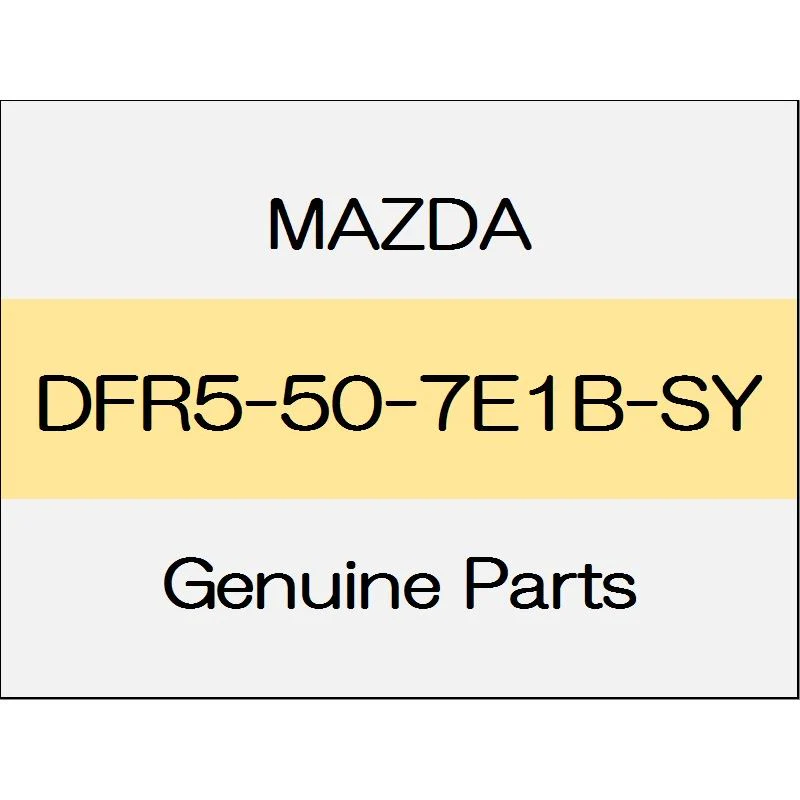 MAZDA

DFR5-50-7E1B-SY

Genuine Parts